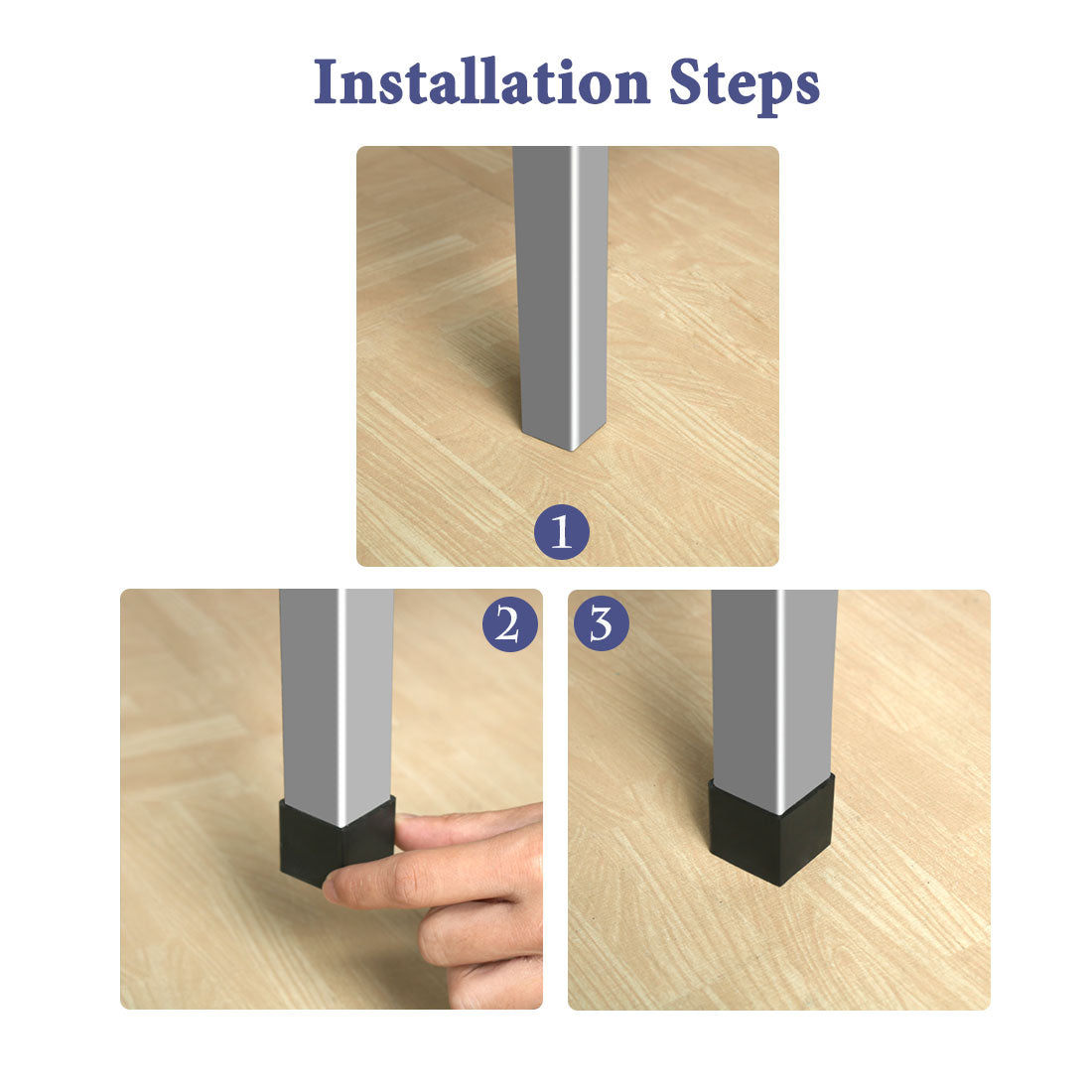 Installation Steps

1

2

3