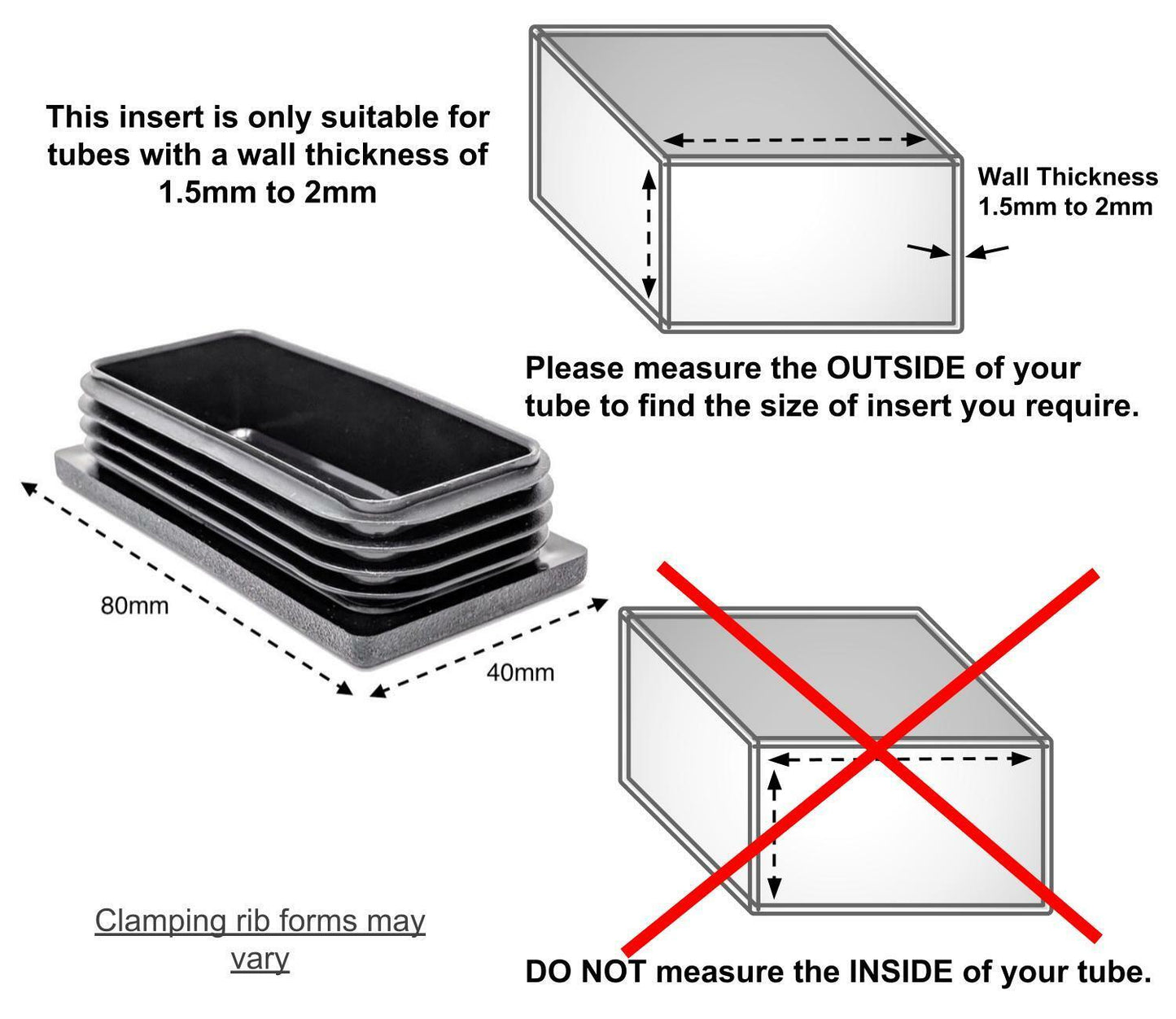 This insert is only suitable for tubes with a wall thickness of 1.5mm to 2mm

Wall Thickness
1.5mm to 2mm

Please measure the OUTSIDE of your tube to find the size of insert you require.

80mm

40mm

Clamping rib forms may vary

DO NOT measure the INSIDE of your tube.